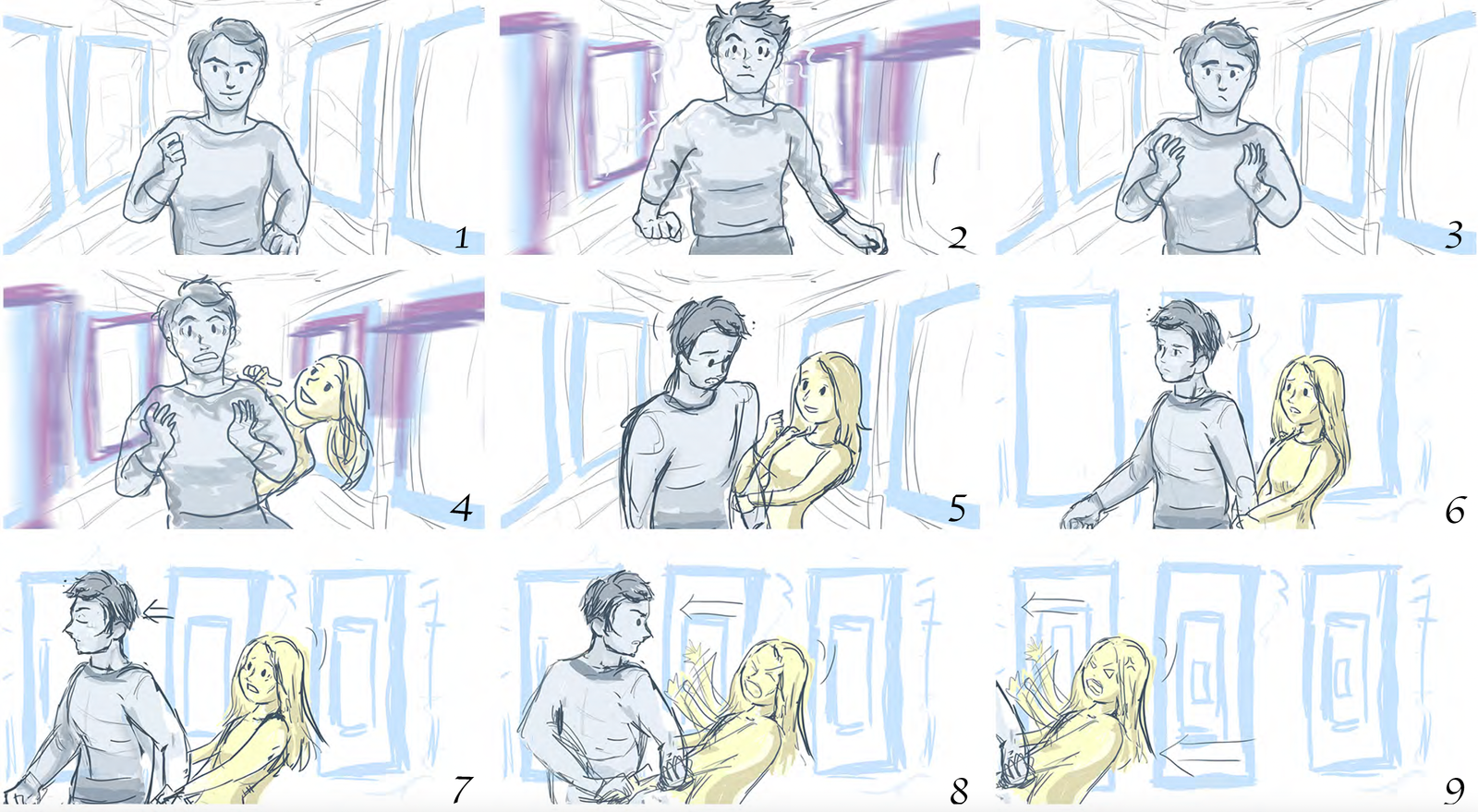 1
2
3
4
5
6
7
8
9